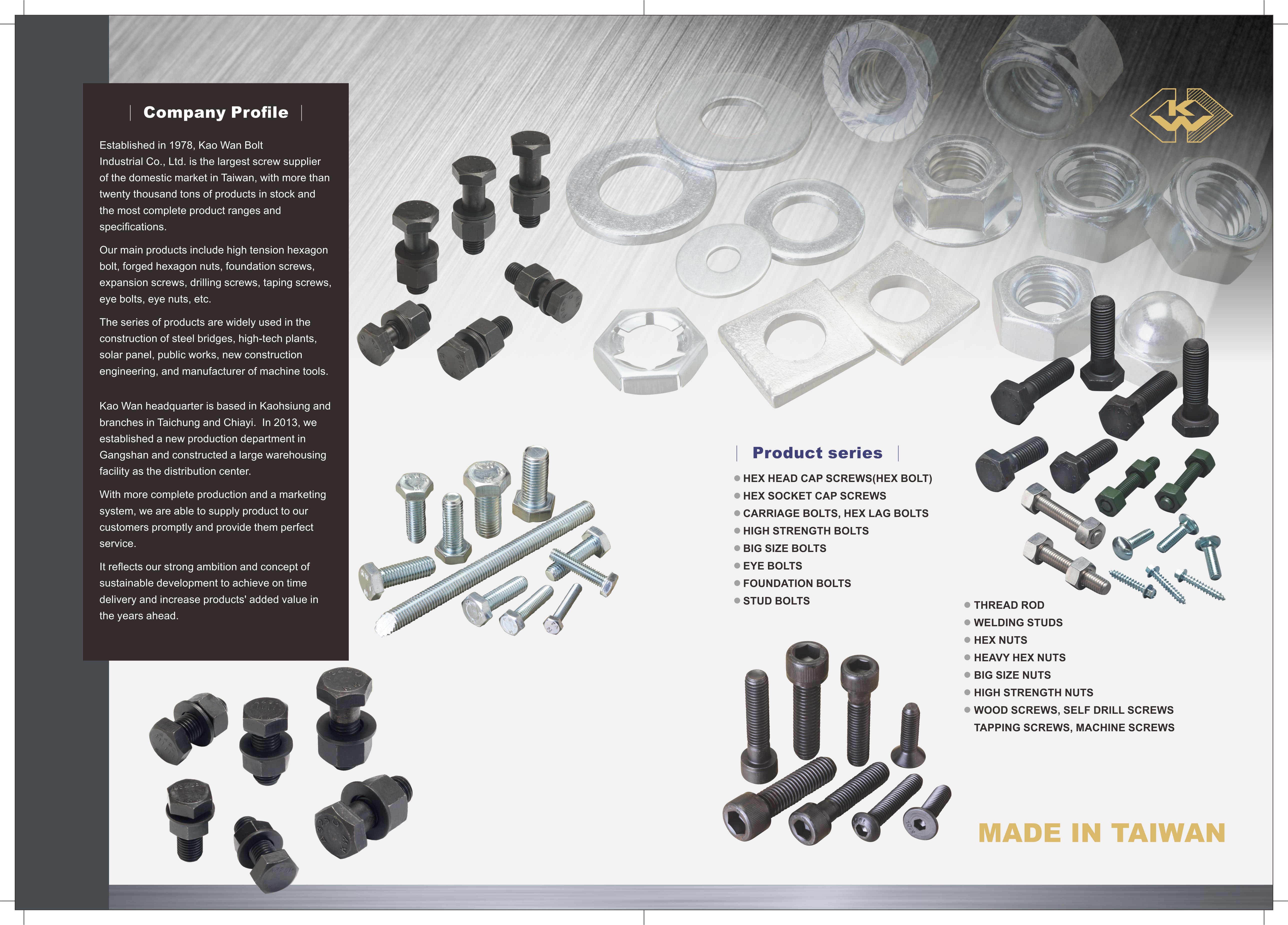 Company Profile

Established in 1978, Kao Wan Bolt Industrial Co., Ltd. is the largest screw supplier of the domestic market in Taiwan, with more than twenty thousand tons of products in stock and the most complete product ranges and specifications.

Our main products include high tension hexagon bolt, forged hexagon nuts, foundation screws, expansion screws, drilling screws, taping screws, eye bolts, eye nuts, etc.

The series of products are widely used in the construction of steel bridges, high-tech plants, solar panel, public works, new construction engineering, and manufacturer of machine tools.

Kao Wan headquarter is based in Kaohsiung and branches in Taichung and Chiayi. In 2013, we established a new production department in Gangshan and constructed a large warehousing facility as the distribution center.

With more complete production and a marketing system, we are able to supply product to our customers promptly and provide them perfect service.

It reflects our strong ambition and concept of sustainable development to achieve on time delivery and increase products' added value in the years ahead.

KW

Product series

HEX HEAD CAP SCREWS(HEX BOLT)
HEX SOCKET CAP SCREWS
CARRIAGE BOLTS, HEX LAG BOLTS
HIGH STRENGTH BOLTS
BIG SIZE BOLTS
EYE BOLTS
FOUNDATION BOLTS
STUD BOLTS

THREAD ROD
WELDING STUDS
HEX NUTS
HEAVY HEX NUTS
BIG SIZE NUTS
HIGH STRENGTH NUTS
WOOD SCREWS, SELF DRILL SCREWS
TAPPING SCREWS, MACHINE SCREWS

MADE IN TAIWAN